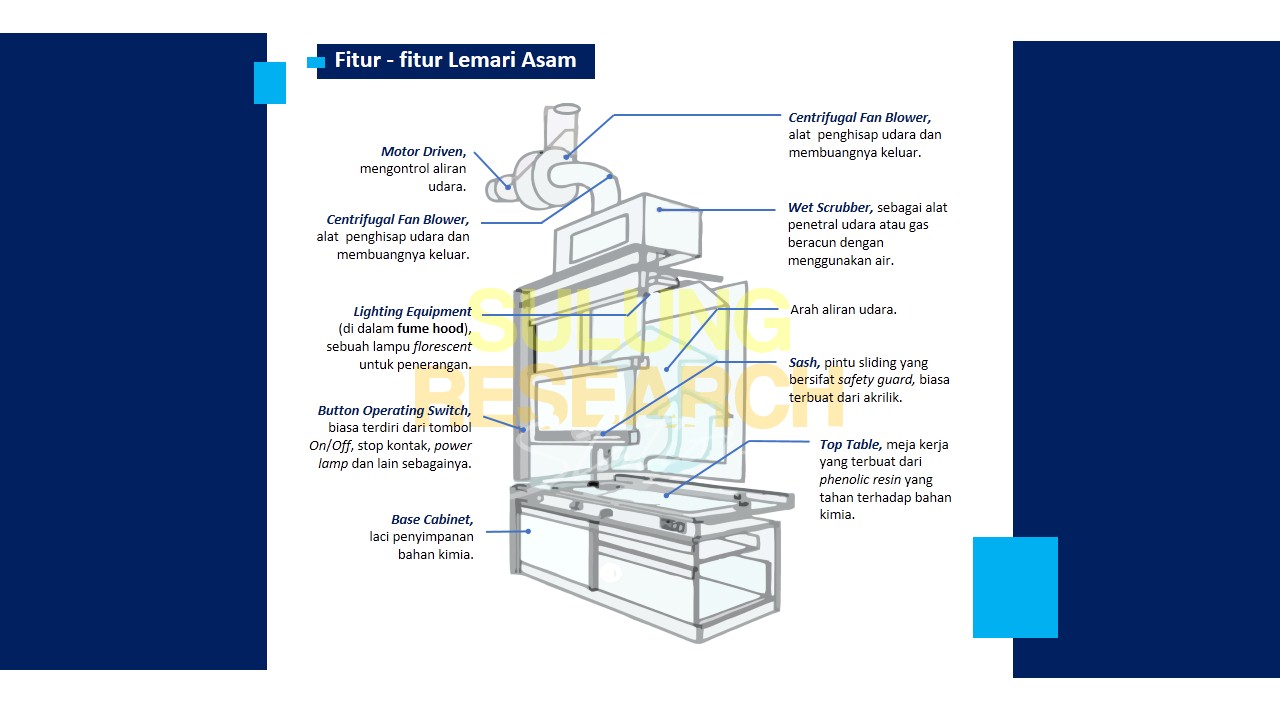 Fitur - fitur Lemari Asam

Motor Driven, mengontrol aliran udara.

Centrifugal Fan Blower, alat penghisap udara dan membuangnya keluar.

Lighting Equipment (di dalam fume hood), sebuah lampu florescent untuk penerangan.

Button Operating Switch, biasa terdiri dari tombol On/Off, stop kontak, power lamp dan lain sebagainya.

Base Cabinet, laci penyimpanan bahan kimia.

Centrifugal Fan Blower, alat penghisap udara dan membuangnya keluar.

Wet Scrubber, sebagai alat penetral udara atau gas beracun dengan menggunakan air.

Arah aliran udara.

Sash, pintu sliding yang bersifat safety guard, biasa terbuat dari akrilik.

Top Table, meja kerja yang terbuat dari phenolic resin yang tahan terhadap bahan kimia.

SULUNG RESEARCH